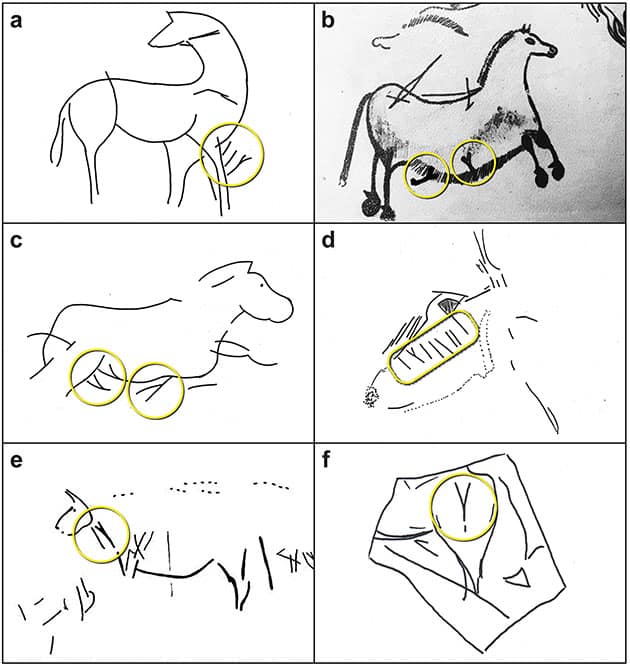 a

b

c

d

e

f